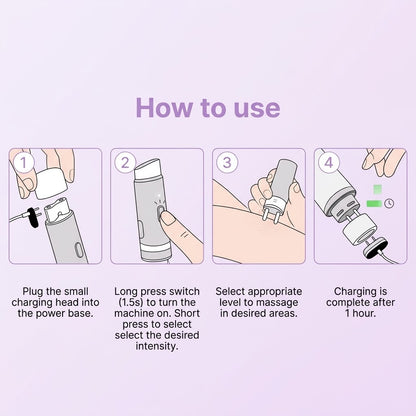 How to use

1

Plug the small charging head into the power base.

2

Long press switch (1.5s) to turn the machine on. Short press to select select the desired intensity.

3

Select appropriate level to massage in desired areas.

4

Charging is complete after 1 hour.